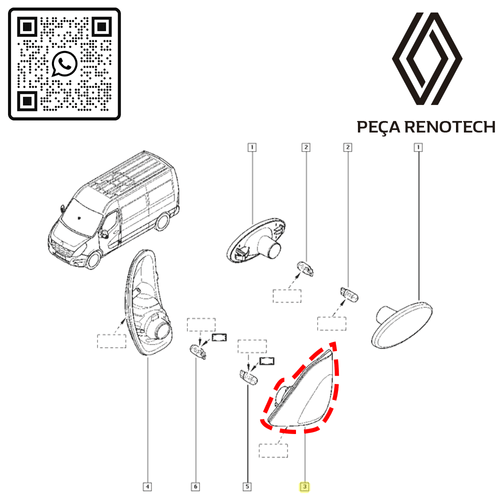 PEÇA RENOTECH

1
2
2
1

4
6
5
3